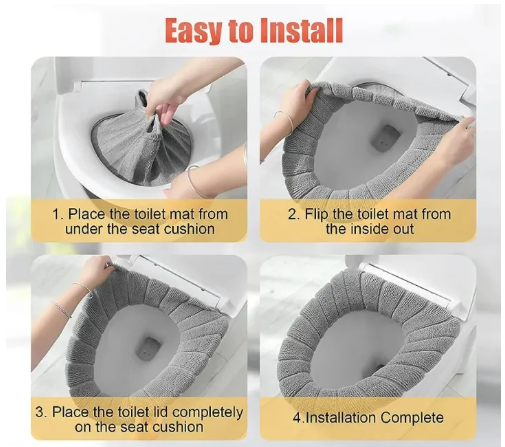 Easy to Install

1. Place the toilet mat from under the seat cushion

2. Flip the toilet mat from the inside out

3. Place the toilet lid completely on the seat cushion

4.Installation Complete